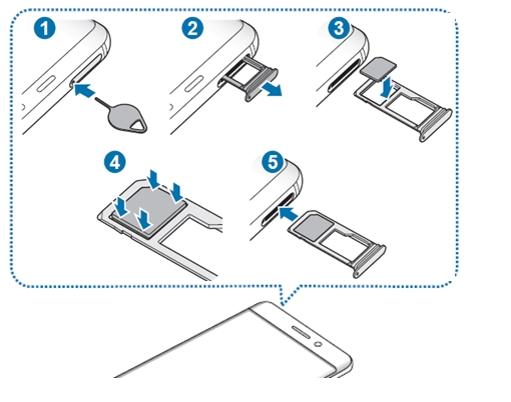 1
2
3
4
5